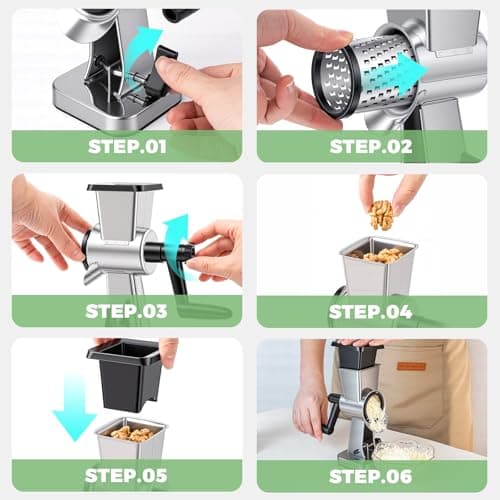 STEP.01

STEP.02

STEP.03

STEP.04

STEP.05

STEP.06