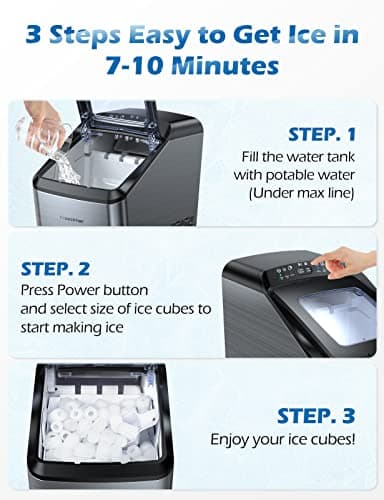 3 Steps Easy to Get Ice in 7-10 Minutes

STEP. 1
Fill the water tank with potable water (Under max line)

STEP. 2
Press Power button and select size of ice cubes to start making ice

STEP. 3
Enjoy your ice cubes!