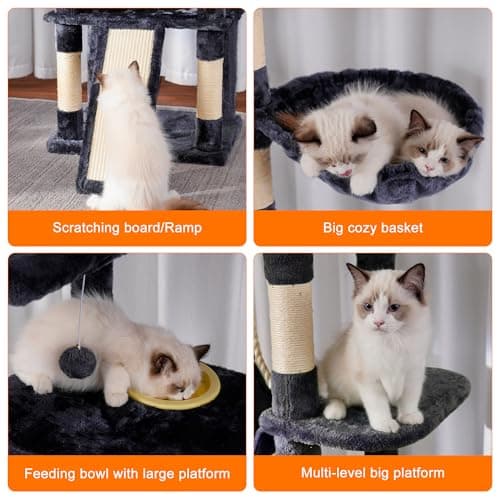 Scratching board/Ramp

Big cozy basket

Feeding bowl with large platform

Multi-level big platform