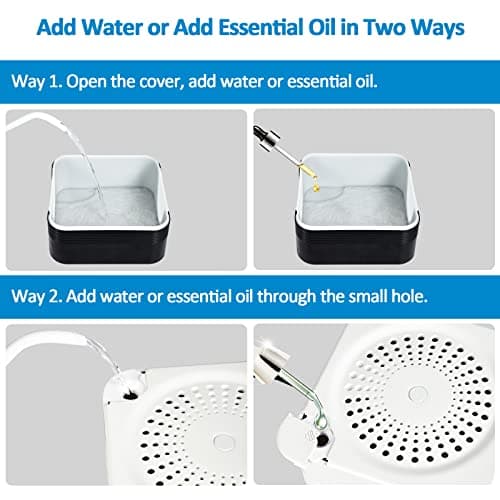 Add Water or Add Essential Oil in Two Ways

Way 1. Open the cover, add water or essential oil.

Way 2. Add water or essential oil through the small hole.