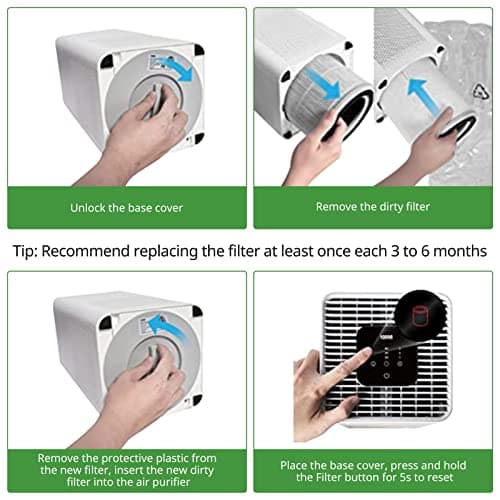 Unlock the base cover

Remove the dirty filter

Tip: Recommend replacing the filter at least once each 3 to 6 months

Remove the protective plastic from the new filter, insert the new dirty filter into the air purifier

Place the base cover, press and hold the Filter button for 5s to reset