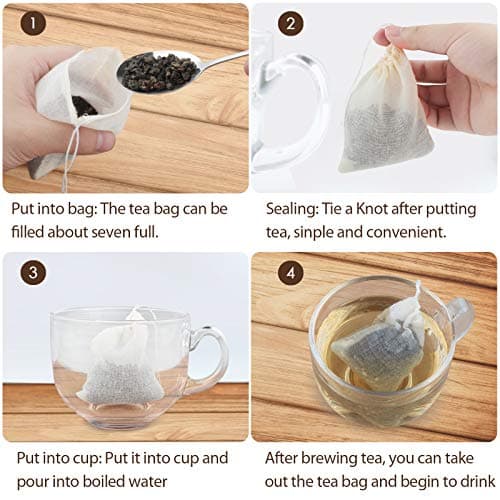 1

Put into bag: The tea bag can be filled about seven full.

2

Sealing: Tie a Knot after putting tea, sinple and convenient.

3

Put into cup: Put it into cup and pour into boiled water

4

After brewing tea, you can take out the tea bag and begin to drink