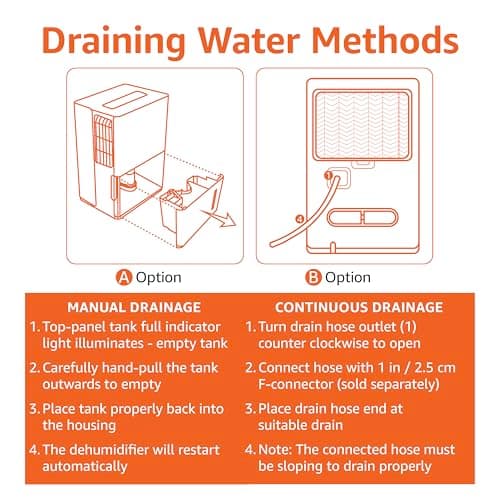 Draining Water Methods

1

4

A Option

B Option

MANUAL DRAINAGE

1. Top-panel tank full indicator light illuminates - empty tank

2. Carefully hand-pull the tank outwards to empty

3. Place tank properly back into the housing

4. The dehumidifier will restart automatically

CONTINUOUS DRAINAGE

1. Turn drain hose outlet (1) counter clockwise to open

2. Connect hose with 1 in / 2.5 cm F-connector (sold separately)

3. Place drain hose end at suitable drain

4. Note: The connected hose must be sloping to drain properly