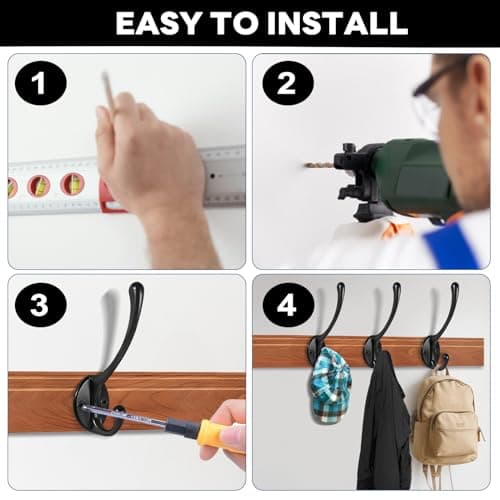 EASY TO INSTALL

1

2

3

4