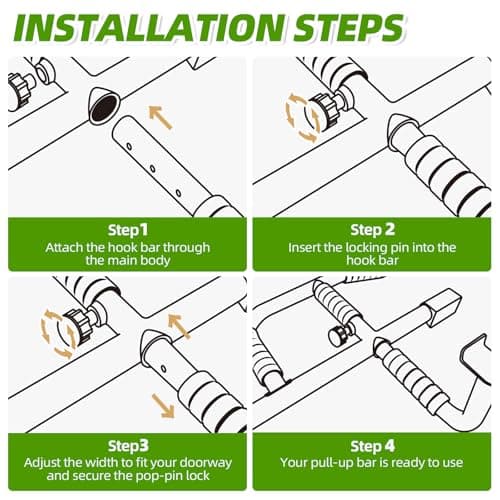 INSTALLATION STEPS

Step1
Attach the hook bar through the main body

Step 2
Insert the locking pin into the hook bar

Step3
Adjust the width to fit your doorway and secure the pop-pin lock

Step 4
Your pull-up bar is ready to use