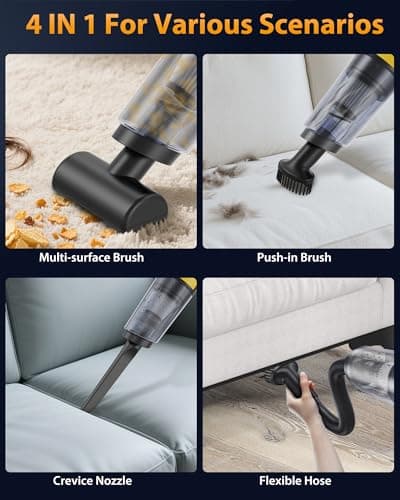 4 IN 1 For Various Scenarios

Multi-surface Brush

Push-in Brush

Crevice Nozzle

Flexible Hose