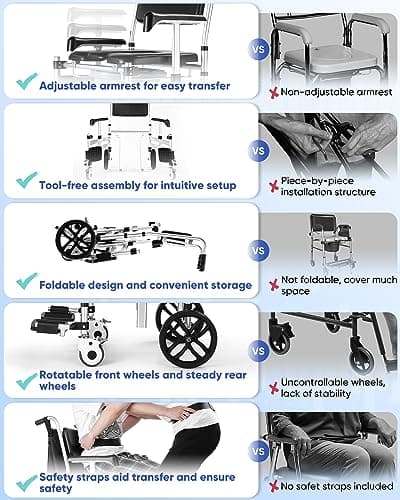 Adjustable armrest for easy transfer

VS

Non-adjustable armrest

Tool-free assembly for intuitive setup

VS

Piece-by-piece installation structure

Foldable design and convenient storage

VS

Not foldable, cover much space

Rotatable front wheels and steady rear wheels

VS

Uncontrollable wheels, lack of stability

Safety straps aid transfer and ensure safety

VS

No safet straps included