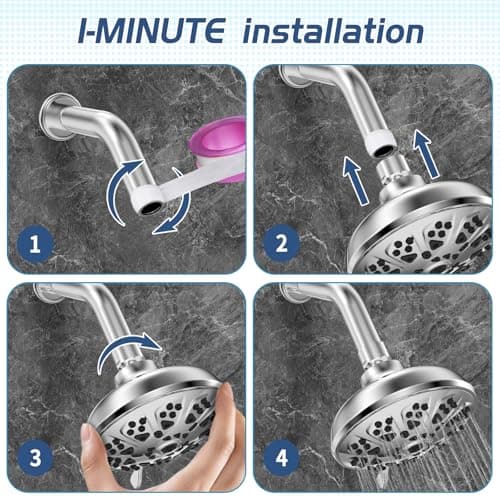 I-MINUTE installation

1

2

3

4