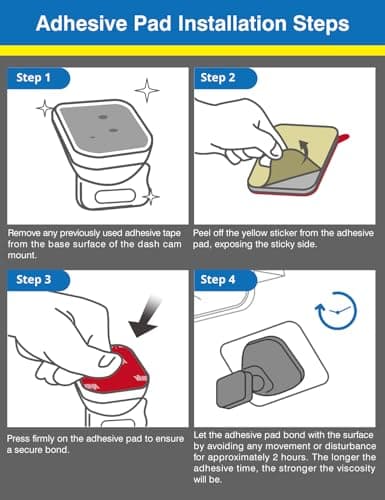 Adhesive Pad Installation Steps

Step 1

Remove any previously used adhesive tape from the base surface of the dash cam mount.

Step 2

Peel off the yellow sticker from the adhesive pad, exposing the sticky side.

Step 3

Press firmly on the adhesive pad to ensure a secure bond.

Step 4

Let the adhesive pad bond with the surface by avoiding any movement or disturbance for approximately 2 hours. The longer the adhesive time, the stronger the viscosity will be.