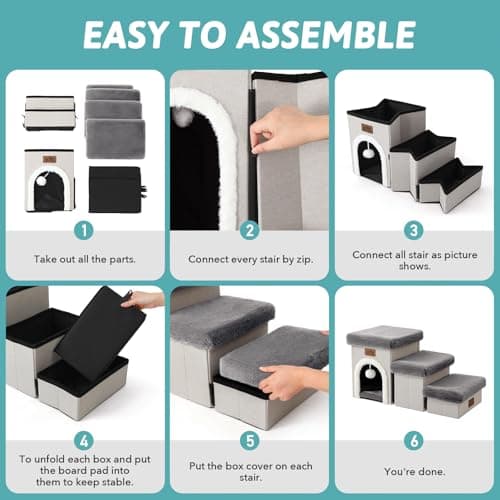 EASY TO ASSEMBLE

1
Take out all the parts.

2
Connect every stair by zip.

3
Connect all stair as picture shows.

4
To unfold each box and put the board pad into them to keep stable.

5
Put the box cover on each stair.

6
You're done.