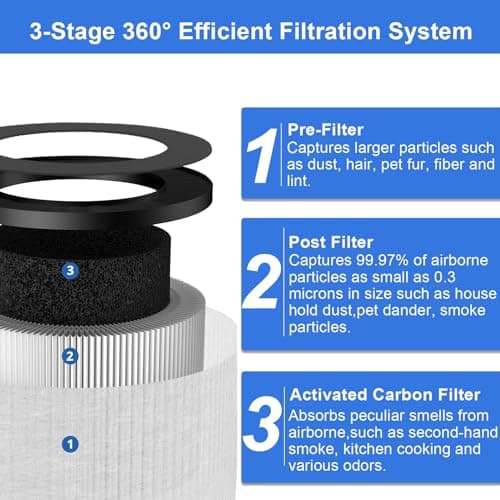 3-Stage 360° Efficient Filtration System

3

2

1

1 Pre-Filter
Captures larger particles such as dust, hair, pet fur, fiber and lint.

2 Post Filter
Captures 99.97% of airborne particles as small as 0.3 microns in size such as house hold dust,pet dander, smoke particles.

3 Activated Carbon Filter
Absorbs peculiar smells from airborne,such as second-hand smoke, kitchen cooking and various odors.