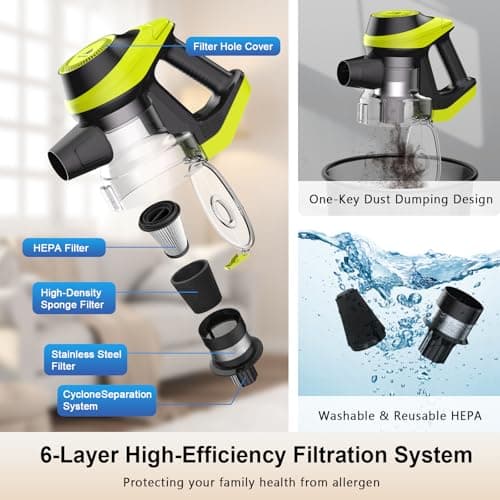 Filter Hole Cover

HEPA Filter

High-Density Sponge Filter

Stainless Steel Filter

CycloneSeparation System

One-Key Dust Dumping Design

Washable & Reusable HEPA

6-Layer High-Efficiency Filtration System

Protecting your family health from allergen