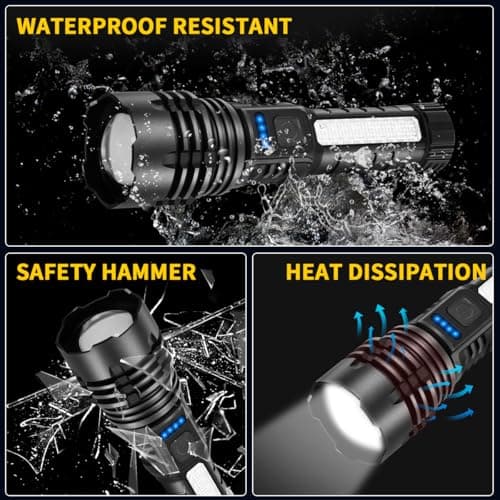 WATERPROOF RESISTANT

SAFETY HAMMER

HEAT DISSIPATION