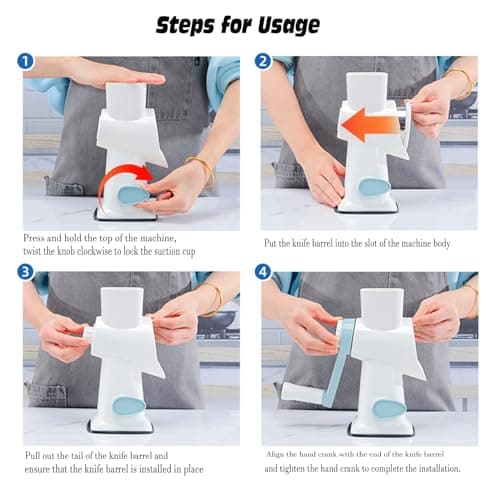 Steps for Usage

1

Press and hold the top of the machine, twist the knob clockwise to lock the suction cup

2

Put the knife barrel into the slot of the machine body

3

Pull out the tail of the knife barrel and ensure that the knife barrel is installed in place

4

Align the hand crank with the end of the knife barrel and tighten the hand crank to complete the installation.