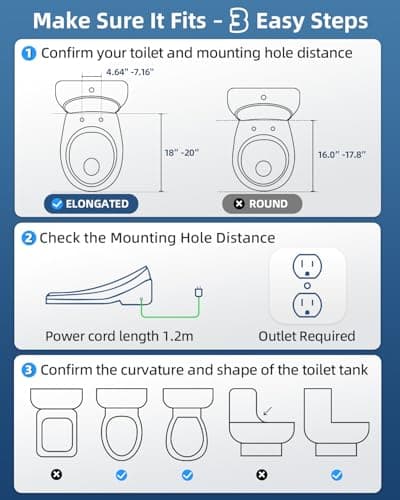 Make Sure It Fits - 3 Easy Steps

1 Confirm your toilet and mounting hole distance

4.64" -7.16"

18" -20"

16.0" -17.8"

ELONGATED

ROUND

2 Check the Mounting Hole Distance

Power cord length 1.2m

Outlet Required

3 Confirm the curvature and shape of the toilet tank