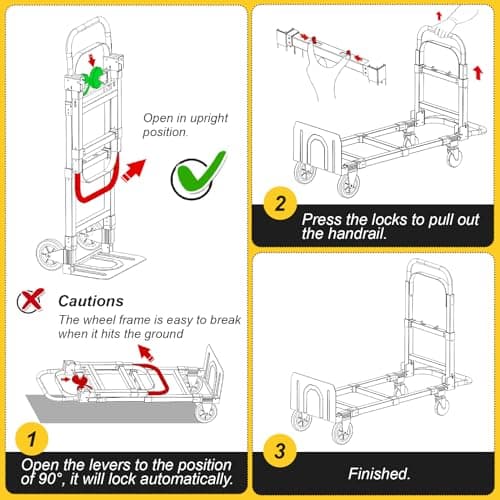 Open in upright position.

Cautions

The wheel frame is easy to break when it hits the ground

1

Open the levers to the position of 90°, it will lock automatically.

2

Press the locks to pull out the handrail.

3

Finished.