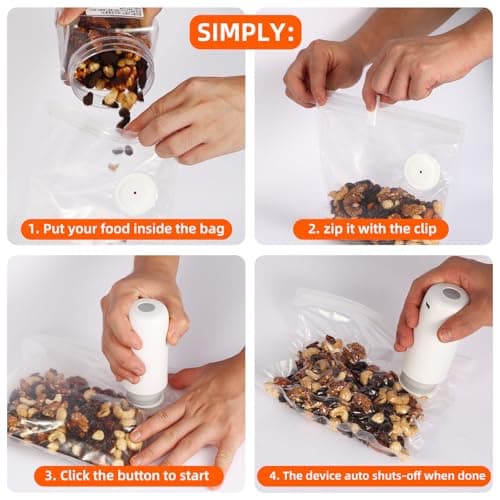 SIMPLY:

1. Put your food inside the bag

2. zip it with the clip

3. Click the button to start

4. The device auto shuts-off when done