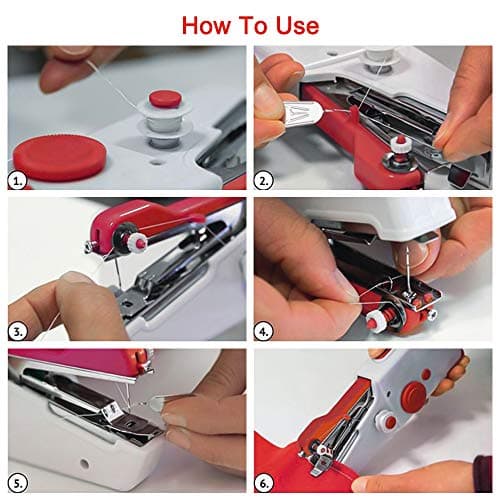 How To Use

1.

2.

3.

4.

5.

6.