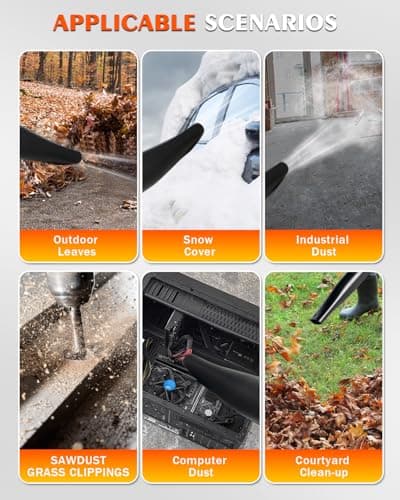 APPLICABLE SCENARIOS

Outdoor Leaves

Snow Cover

Industrial Dust

SAWDUST GRASS CLIPPINGS

Computer Dust

Courtyard Clean-up