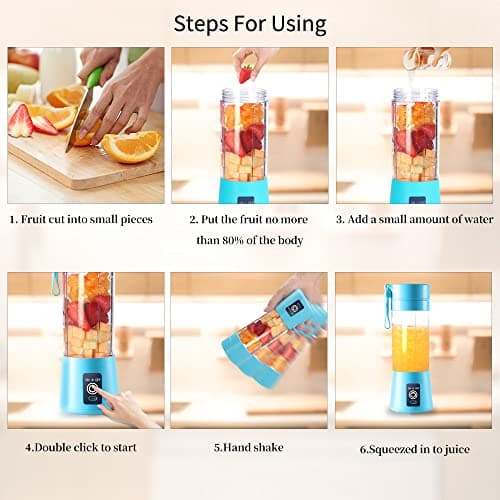 Steps For Using

1. Fruit cut into small pieces

2. Put the fruit no more than 80% of the body

3. Add a small amount of water

4.Double click to start

5.Hand shake

6.Squeezed in to juice