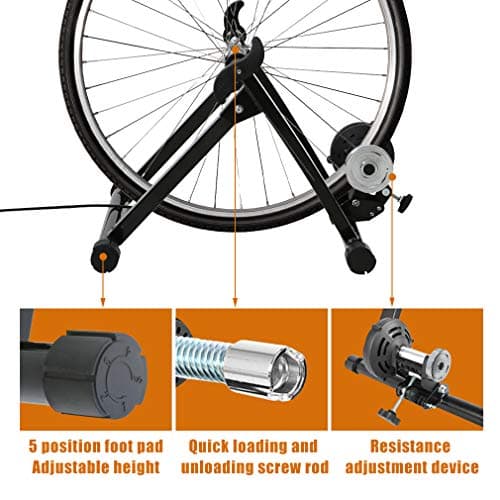 5 position foot pad
Adjustable height

Quick loading and
unloading screw rod

Resistance
adjustment device