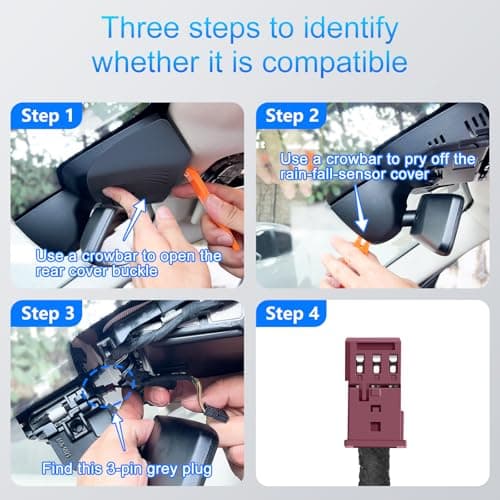 Three steps to identify whether it is compatible

Step 1

Use a crowbar to open the rear cover buckle

Step 2

Use a crowbar to pry off the rain-fall-sensor cover

Step 3

Find this 3-pin grey plug

Step 4