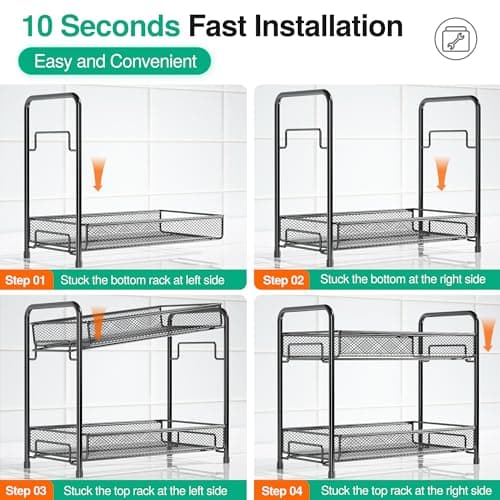 10 Seconds Fast Installation

Easy and Convenient

Step 01 Stuck the bottom rack at left side

Step 02 Stuck the bottom at the right side

Step 03 Stuck the top rack at the left side

Step 04 Stuck the top rack at the right side