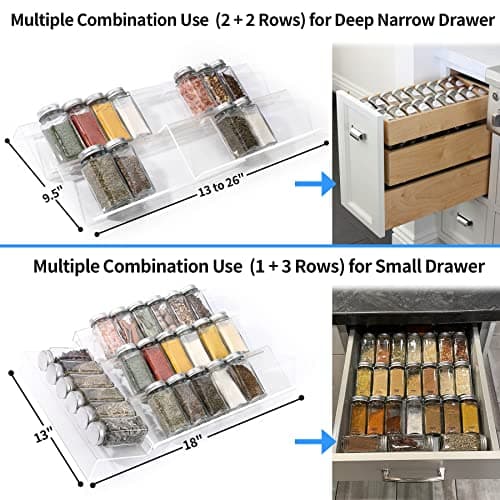 Multiple Combination Use (2 + 2 Rows) for Deep Narrow Drawer

9.5"

13 to 26"

Multiple Combination Use (1 + 3 Rows) for Small Drawer

13"

18"