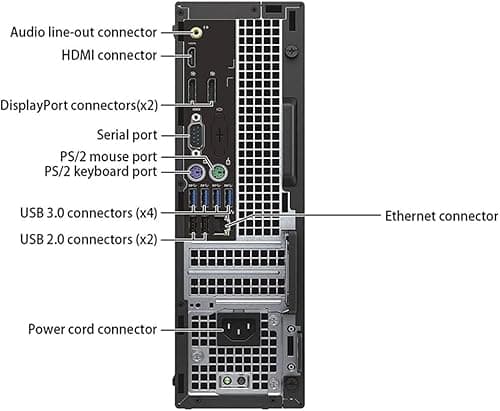 Audio line-out connector
HDMI connector
DisplayPort connectors(x2)
Serial port
PS/2 mouse port
PS/2 keyboard port
USB 3.0 connectors (x4)
USB 2.0 connectors (x2)
Ethernet connector
Power cord connector