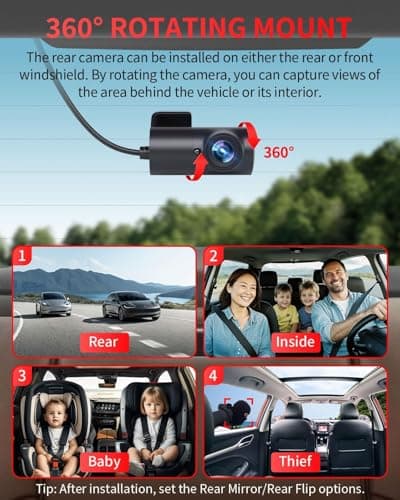 360° ROTATING MOUNT

The rear camera can be installed on either the rear or front windshield. By rotating the camera, you can capture views of the area behind the vehicle or its interior.

360°

1
Rear

2
Inside

3
Baby

4
Thief

Tip: After installation, set the Rear Mirror/Rear Flip options.