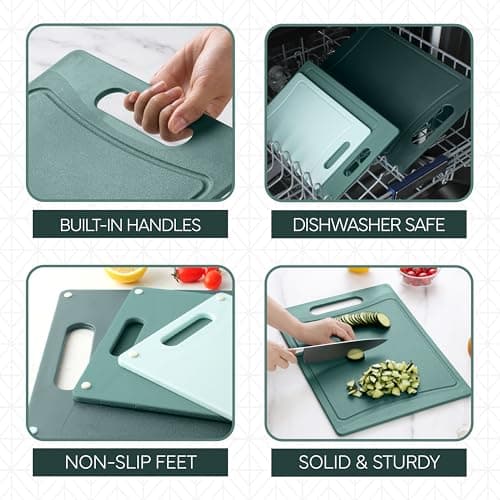 BUILT-IN HANDLES

DISHWASHER SAFE

NON-SLIP FEET

SOLID & STURDY