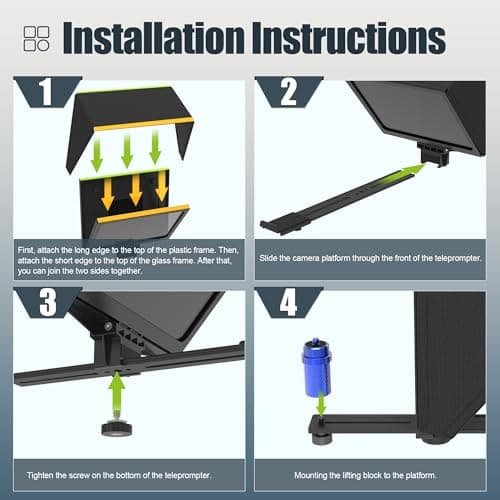 Installation Instructions

1

First, attach the long edge to the top of the plastic frame. Then, attach the short edge to the top of the glass frame. After that, you can join the two sides together.

2

Slide the camera platform through the front of the teleprompter.

3

Tighten the screw on the bottom of the teleprompter.

4

Mounting the lifting block to the platform.