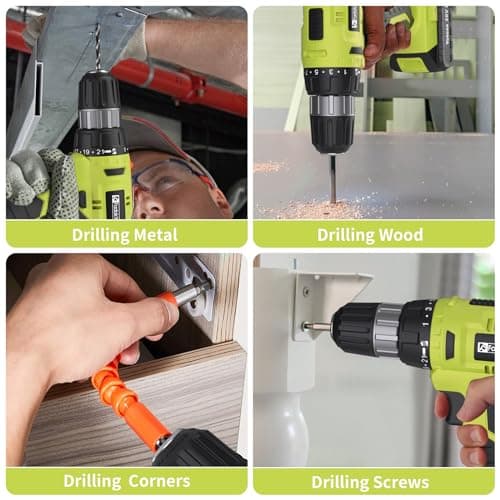 Drilling Metal

Drilling Wood

Drilling  Corners

Drilling Screws