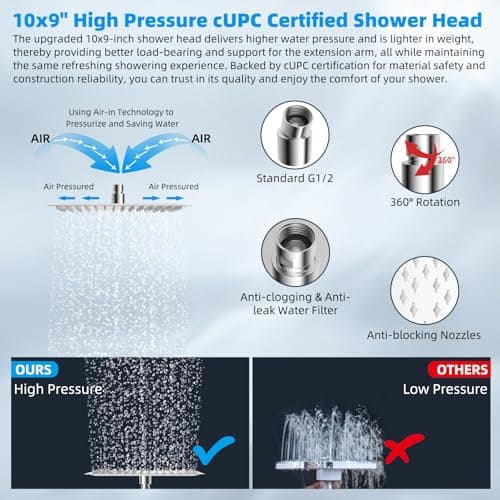 10x9" High Pressure cUPC Certified Shower Head

The upgraded 10x9-inch shower head delivers higher water pressure and is lighter in weight, thereby providing better load-bearing and support for the extension arm, all while maintaining the same refreshing showering experience. Backed by cUPC certification for material safety and construction reliability, you can trust in its quality and enjoy the comfort of your shower.

Using Air-in Technology to Pressurize and Saving Water

AIR

AIR

Air Pressured

Air Pressured

Standard G1/2

360°

360° Rotation

Anti-clogging & Anti-leak Water Filter

Anti-blocking Nozzles

OURS

High Pressure

OTHERS

Low Pressure