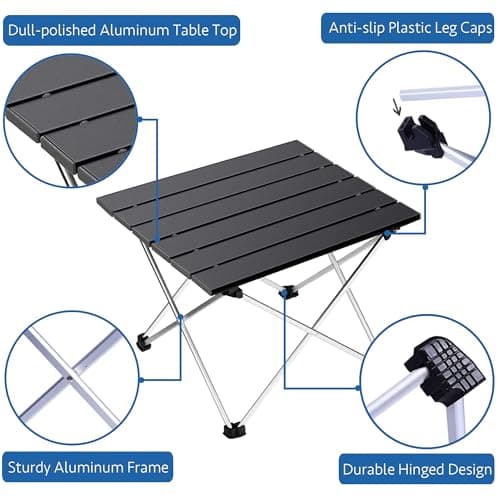 Dull-polished Aluminum Table Top

Anti-slip Plastic Leg Caps

Sturdy Aluminum Frame

Durable Hinged Design