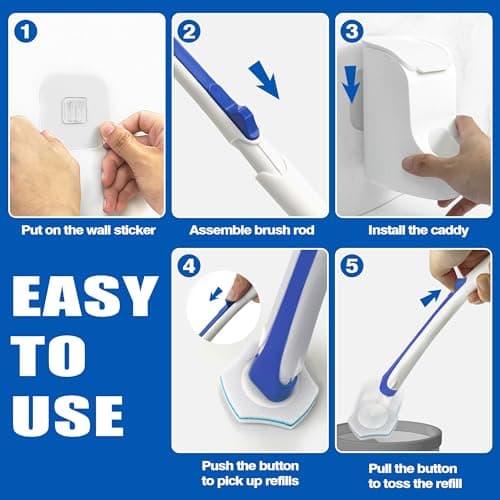 1
Put on the wall sticker

2
Assemble brush rod

3
Install the caddy

EASY TO USE

4
Push the button to pick up refills

5
Pull the button to toss the refill