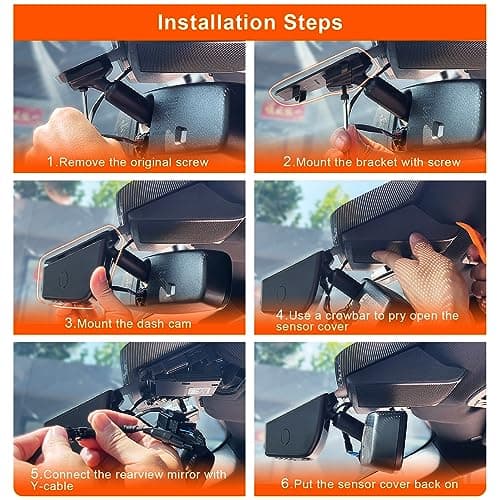 Installation Steps

1.Remove the original screw

2.Mount the bracket with screw

3.Mount the dash cam

4.Use a crowbar to pry open the sensor cover

5.Connect the rearview mirror with Y-cable

6.Put the sensor cover back on