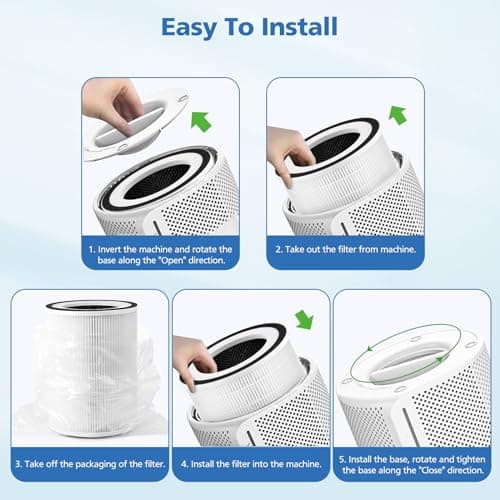 Easy To Install

1. Invert the machine and rotate the base along the "Open" direction.

2. Take out the filter from machine.

3. Take off the packaging of the filter.

4. Install the filter into the machine.

5. Install the base, rotate and tighten the base along the "Close" direction.