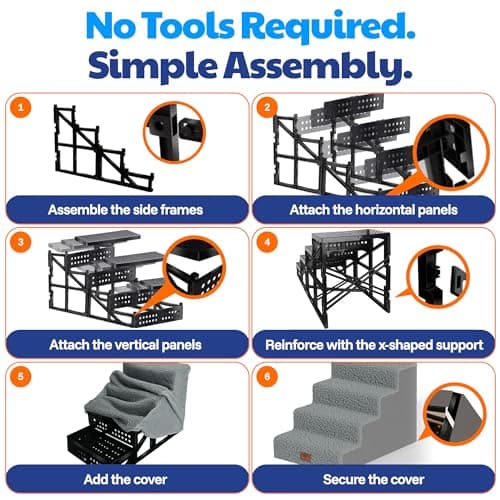 No Tools Required.
Simple Assembly.

1
Assemble the side frames

2
Attach the horizontal panels

3
Attach the vertical panels

4
Reinforce with the x-shaped support

5
Add the cover

6
Secure the cover