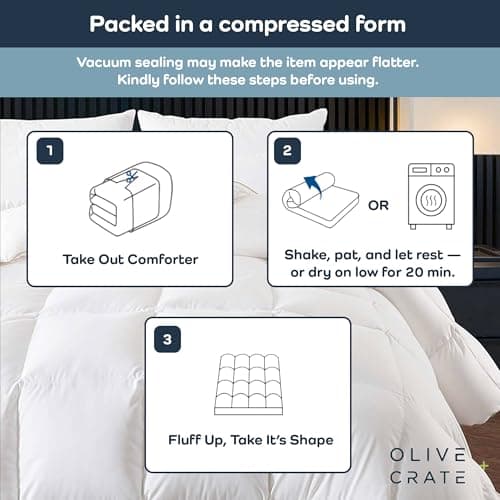 Packed in a compressed form

Vacuum sealing may make the item appear flatter. Kindly follow these steps before using.

1

Take Out Comforter

2

OR

Shake, pat, and let rest — or dry on low for 20 min.

3

Fluff Up, Take It's Shape

OLIVE CRATE