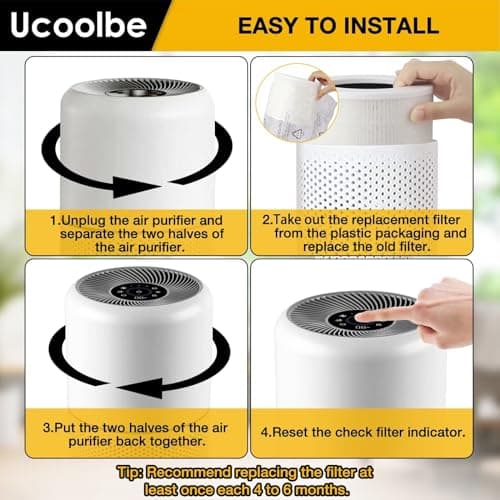 Ucoolbe

EASY TO INSTALL

1.Unplug the air purifier and separate the two halves of the air purifier.

2.Take out the replacement filter from the plastic packaging and replace the old filter.

3.Put the two halves of the air purifier back together.

4.Reset the check filter indicator.

Tip: Recommend replacing the filter at least once each 4 to 6 months.