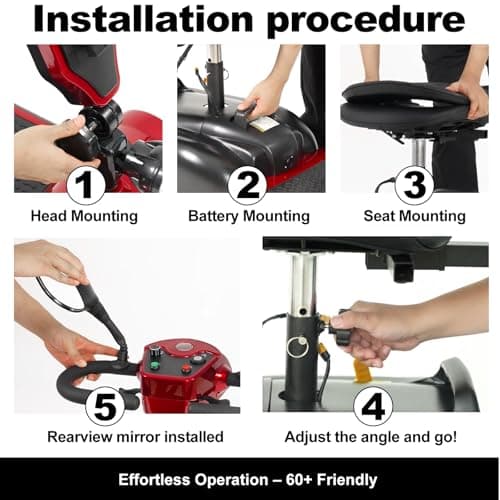 Installation procedure

1
Head Mounting

2
Battery Mounting

3
Seat Mounting

5
Rearview mirror installed

4
Adjust the angle and go!

Effortless Operation – 60+ Friendly