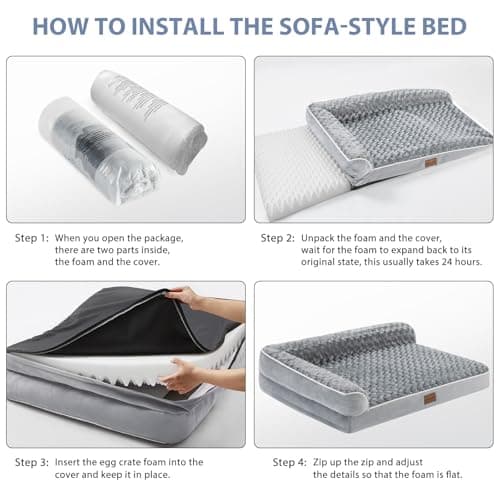 HOW TO INSTALL THE SOFA-STYLE BED

Step 1: When you open the package, there are two parts inside, the foam and the cover.

Step 2: Unpack the foam and the cover, wait for the foam to expand back to its original state, this usually takes 24 hours.

Step 3: Insert the egg crate foam into the cover and keep it in place.

Step 4: Zip up the zip and adjust the details so that the foam is flat.