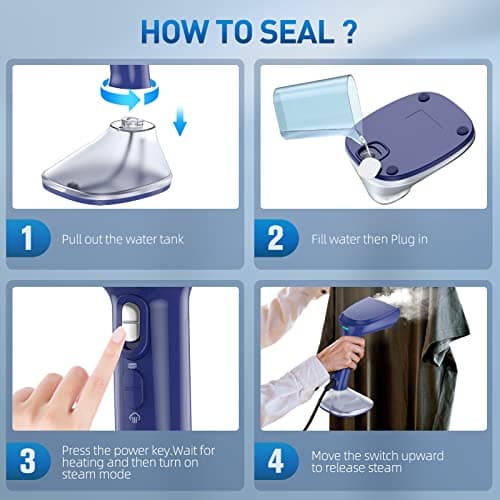 HOW TO SEAL ?

1 Pull out the water tank

2 Fill water then Plug in

3 Press the power key.Wait for heating and then turn on steam mode

4 Move the switch upward to release steam