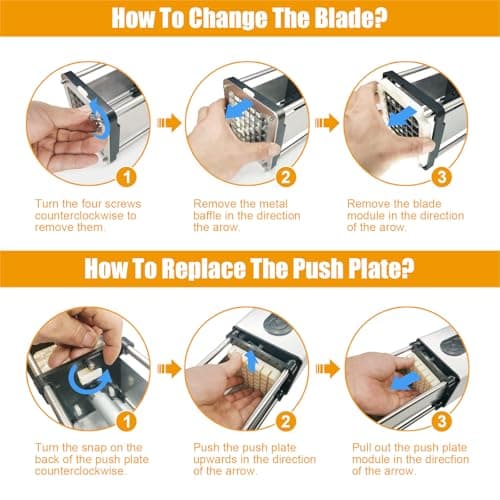 How To Change The Blade?

1

Turn the four screws counterclockwise to remove them.

2

Remove the metal baffle in the direction the arow.

3

Remove the blade module in the direction of the arow.

How To Replace The Push Plate?

1

Turn the snap on the back of the push plate counterclockwise.

2

Push the push plate upwards in the direction of the arrow.

3

Pull out the push plate module in the direcfion of the arrow.