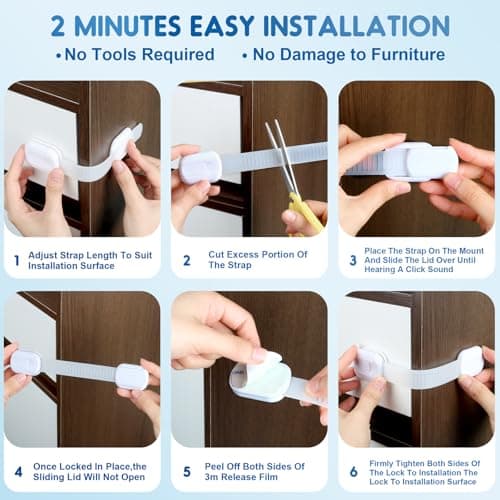 2 MINUTES EASY INSTALLATION

•No Tools Required •No Damage to Furniture

1 Adjust Strap Length To Suit Installation Surface

2 Cut Excess Portion Of The Strap

3 Place The Strap On The Mount And Slide The Lid Over Until Hearing A Click Sound

4 Once Locked In Place,the Sliding Lid Will Not Open

5 Peel Off Both Sides Of 3m Release Film

6 Firmly Tighten Both Sides Of The Lock To Installation The Lock To Installation Surface