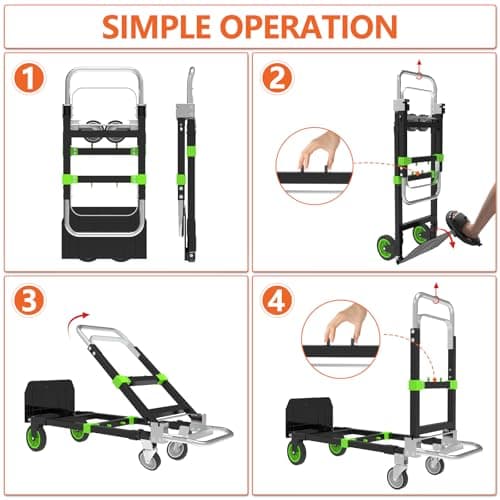 SIMPLE OPERATION

1

2

3

4