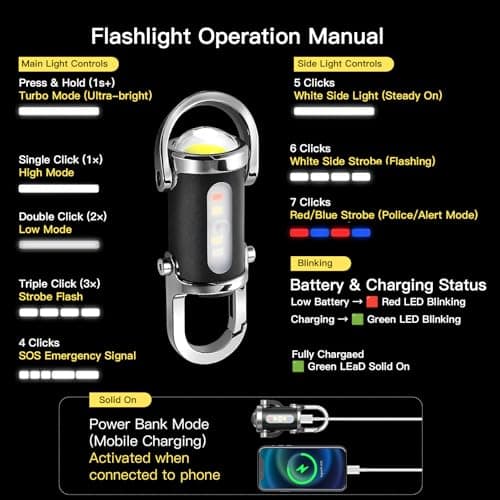 Flashlight Operation Manual

Main Light Controls

Press & Hold (1s+)
Turbo Mode (Ultra-bright)

Single Click (1×)
High Mode

Double Click (2×)
Low Mode

Triple Click (3×)
Strobe Flash

4 Clicks
SOS Emergency Signal

Side Light Controls

5 Clicks
White Side Light (Steady On)

6 Clicks
White Side Strobe (Flashing)

7 Clicks
Red/Blue Strobe (Police/Alert Mode)

Blinking

Battery & Charging Status
Low Battery → Red LED Blinking
Charging → Green LED Blinking

Fully Chargaed
Green LEaD Solid On

Solid On

Power Bank Mode
(Mobile Charging)
Activated when connected to phone