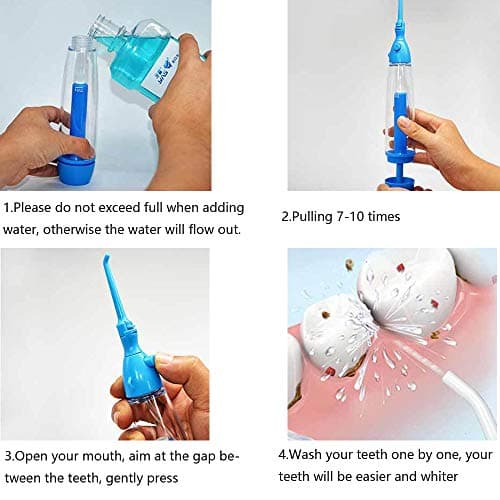 1.Please do not exceed full when adding water, otherwise the water will flow out.

2.Pulling 7-10 times

3.Open your mouth, aim at the gap between the teeth, gently press

4.Wash your teeth one by one, your teeth will be easier and whiter