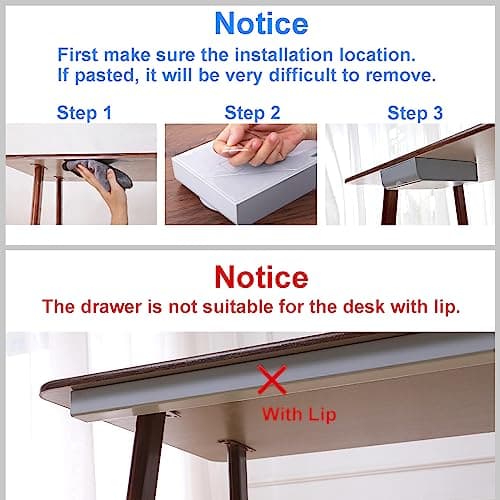 Notice
First make sure the installation location.
If pasted, it will be very difficult to remove.

Step 1
Step 2
Step 3

Notice
The drawer is not suitable for the desk with lip.

With Lip